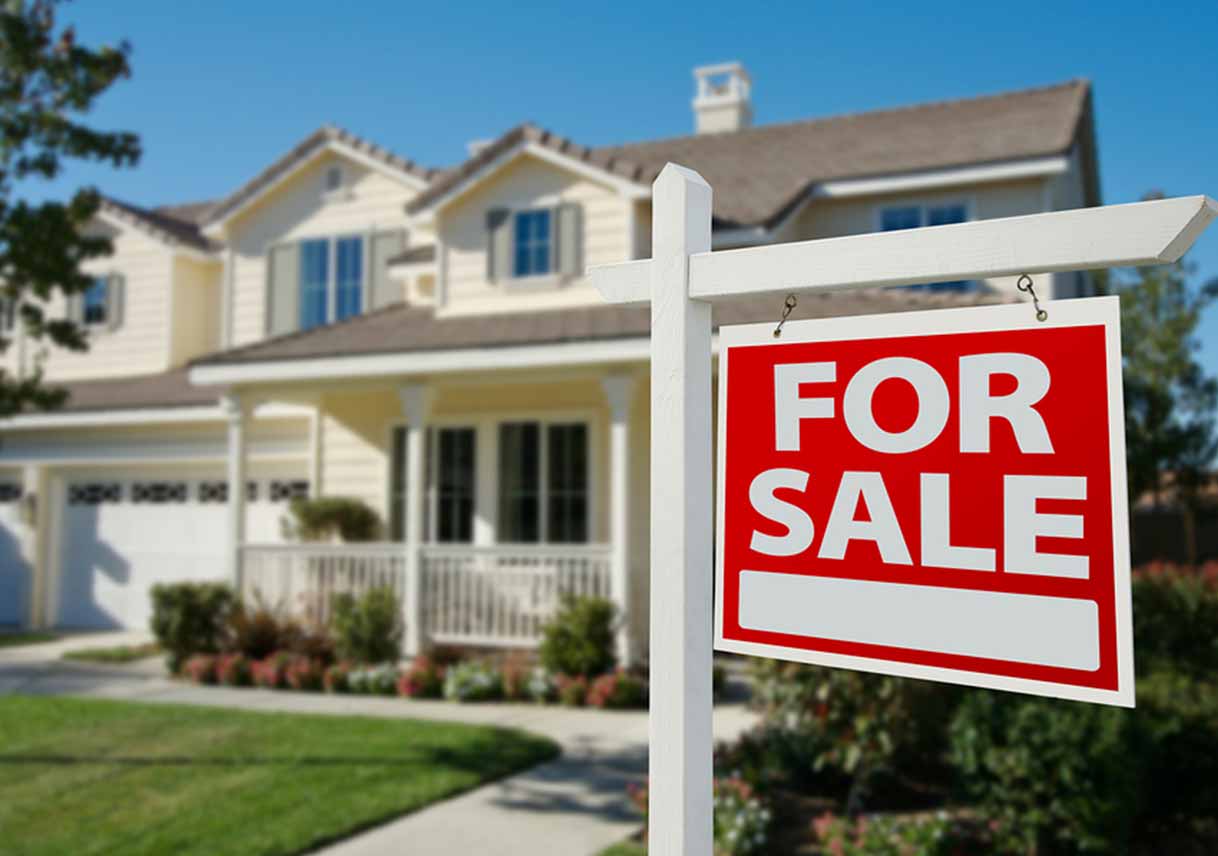 FOR SALE